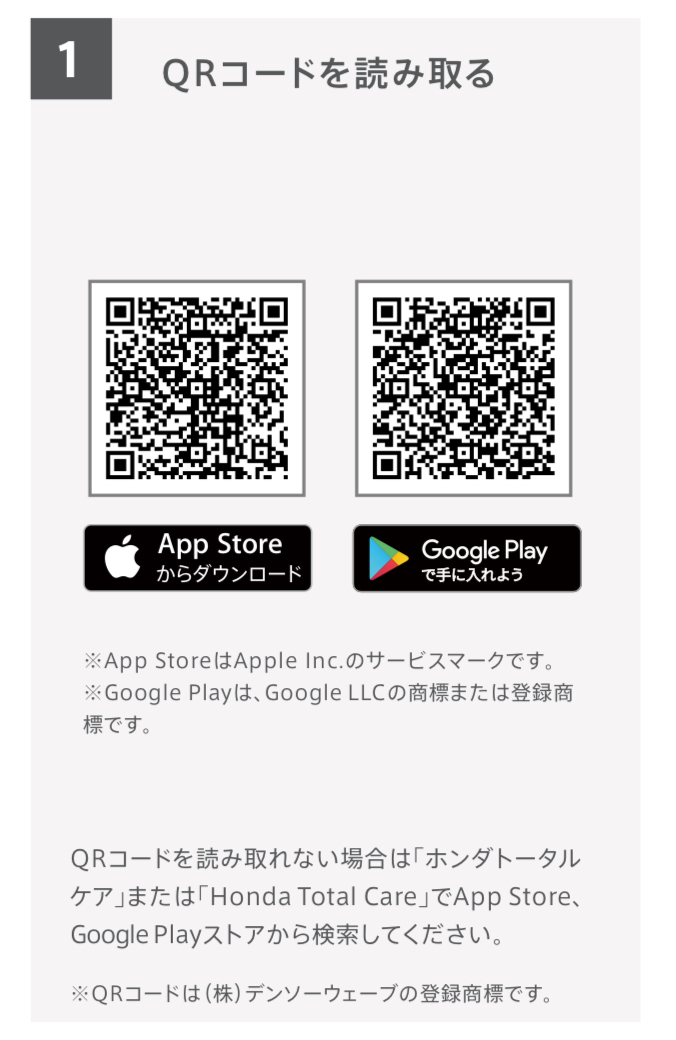 1

QRコードを読み取る

App Store
からダウンロード

Google Play
で手に入れよう

※App StoreはApple Inc.のサービスマークです。
※Google Playは、Google LLCの商標または登録商標です。

QRコードを読み取れない場合は「ホンダトータルケア」または「Honda Total Care」でApp Store、Google Playストアから検索してください。

※QRコードは(株)デンソーウェーブの登録商標です。